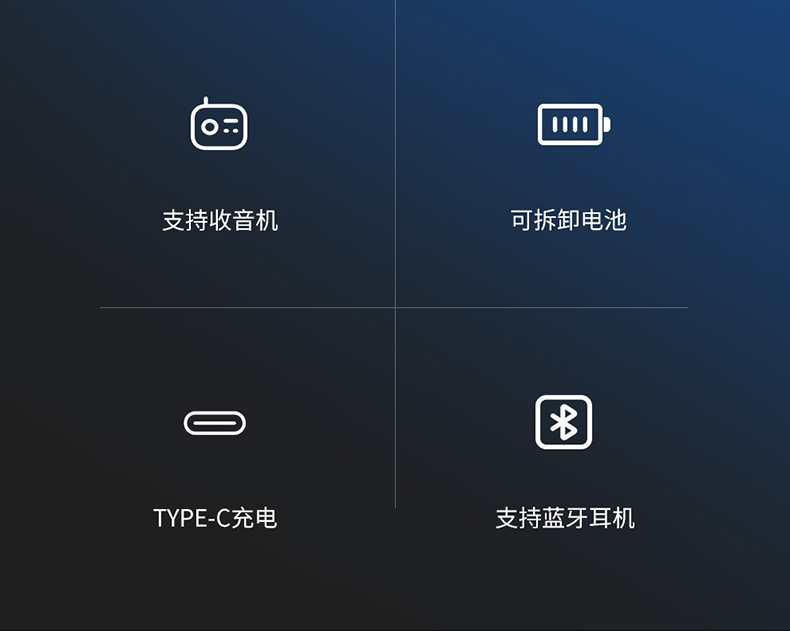 支持收音机

可拆卸电池

TYPE-C充电

支持蓝牙耳机